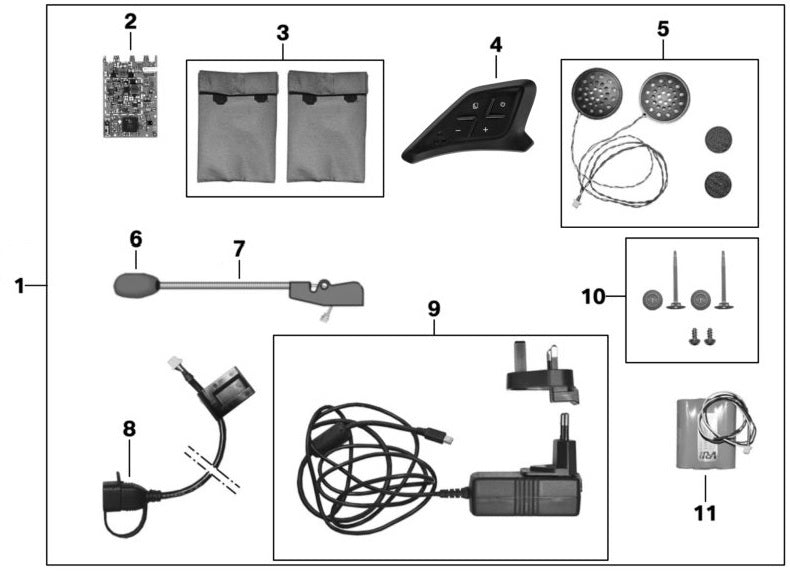 2
3
4
5
1
6
7
10
9
8
11